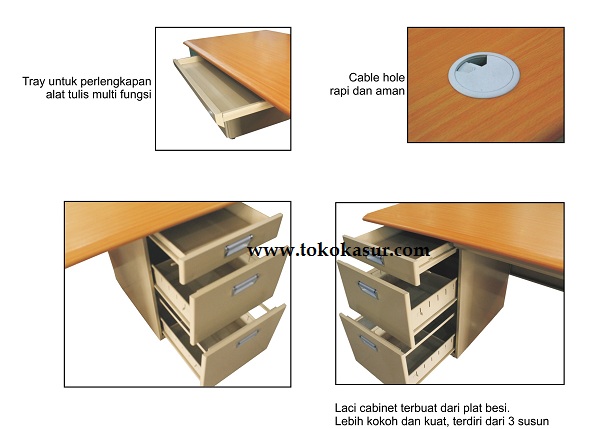 Tray untuk perlengkapan
alat tulis multi fungsi

Cable hole
rapi dan aman

www.tokokasur.com

Laci cabinet terbuat dari plat besi.
Lebih kokoh dan kuat, terdiri dari 3 susun